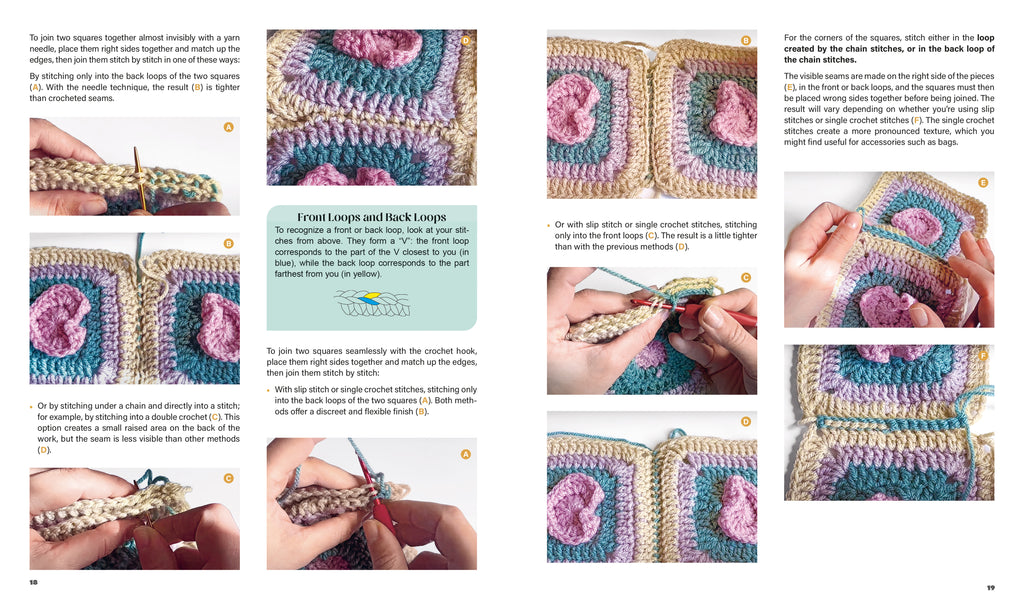 To join two squares together almost invisibly with a yarn needle, place them right sides together and match up the edges, then join them stitch by stitch in one of these ways:

By stitching only into the back loops of the two squares (A). With the needle technique, the result (B) is tighter than crocheted seams.

A

B

• Or by stitching under a chain and directly into a stitch; for example, by stitching into a double crochet (C). This option creates a small raised area on the back of the work, but the seam is less visible than other methods (D).

C

18

D

Front Loops and Back Loops

To recognize a front or back loop, look at your stitches from above. They form a "V": the front loop corresponds to the part of the V closest to you (in blue), while the back loop corresponds to the part farthest from you (in yellow).

To join two squares seamlessly with the crochet hook, place them right sides together and match up the edges, then join them stitch by stitch:

• With slip stitch or single crochet stitches, stitching only into the back loops of the two squares (A). Both methods offer a discreet and flexible finish (B).

A

B

• Or with slip stitch or single crochet stitches, stitching only into the front loops (C). The result is a little tighter than with the previous methods (D).

C

D

For the corners of the squares, stitch either in the loop created by the chain stitches, or in the back loop of the chain stitches.

The visible seams are made on the right side of the pieces (E), in the front or back loops, and the squares must then be placed wrong sides together before being joined. The result will vary depending on whether you're using slip stitches or single crochet stitches (F). The single crochet stitches create a more pronounced texture, which you might find useful for accessories such as bags.

E

F

19