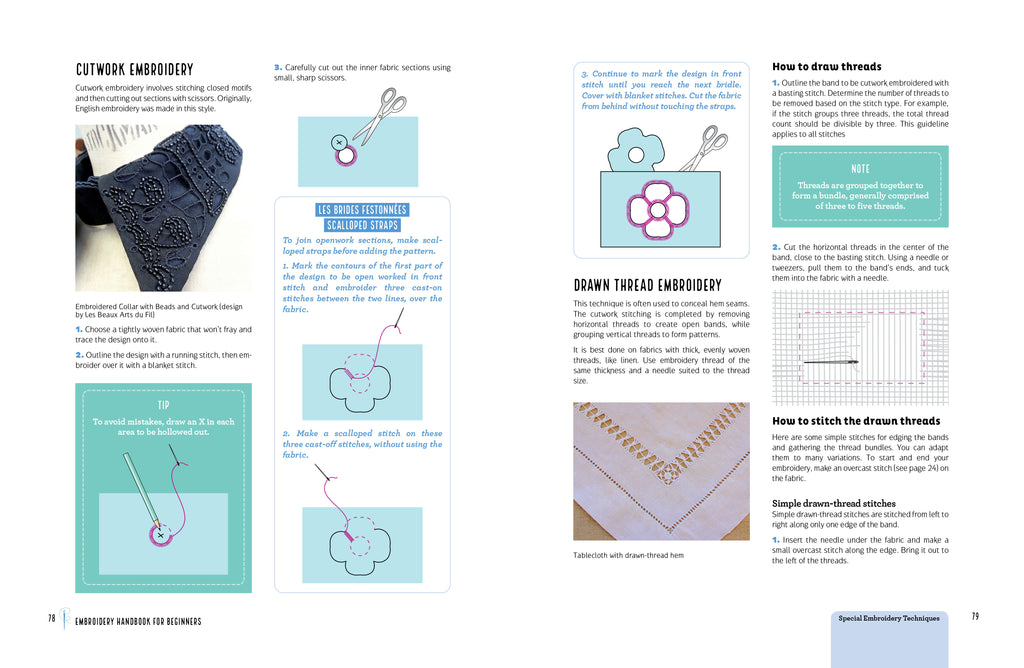 CUTWORK EMBROIDERY

Cutwork embroidery involves stitching closed motifs and then cutting out sections with scissors. Originally, English embroidery was made in this style.

Embroidered Collar with Beads and Cutwork (design by Les Beaux Arts du Fil)

1. Choose a tightly woven fabric that won't fray and trace the design onto it.

2. Outline the design with a running stitch, then embroider over it with a blanket stitch.

TIP

To avoid mistakes, draw an X in each area to be hollowed out.

3. Carefully cut out the inner fabric sections using small, sharp scissors.

LES BRIDES FESTONNÉES
SCALLOPED STRAPS

To join openwork sections, make scalloped straps before adding the pattern.

1. Mark the contours of the first part of the design to be open worked in front stitch and embroider three cast-on stitches between the two lines, over the fabric.

2. Make a scalloped stitch on these three cast-off stitches, without using the fabric.

3. Continue to mark the design in front stitch until you reach the next bridle. Cover with blanket stitches. Cut the fabric from behind without touching the straps.

DRAWN THREAD EMBROIDERY

This technique is often used to conceal hem seams. The cutwork stitching is completed by removing horizontal threads to create open bands, while grouping vertical threads to form patterns.

It is best done on fabrics with thick, evenly woven threads, like linen. Use embroidery thread of the same thickness and a needle suited to the thread size.

Tablecloth with drawn-thread hem

How to draw threads

1. Outline the band to be cutwork embroidered with a basting stitch. Determine the number of threads to be removed based on the stitch type. For example, if the stitch groups three threads, the total thread count should be divisible by three. This guideline applies to all stitches

NOTE

Threads are grouped together to form a bundle, generally comprised of three to five threads.

2. Cut the horizontal threads in the center of the band, close to the basting stitch. Using a needle or tweezers, pull them to the band's ends, and tuck them into the fabric with a needle.

How to stitch the drawn threads

Here are some simple stitches for edging the bands and gathering the thread bundles. You can adapt them to many variations. To start and end your embroidery, make an overcast stitch (see page 24) on the fabric.

Simple drawn-thread stitches

Simple drawn-thread stitches are stitched from left to right along only one edge of the band.

1. Insert the needle under the fabric and make a small overcast stitch along the edge. Bring it out to the left of the threads.

78 EMBROIDERY HANDBOOK FOR BEGINNERS

Special Embroidery Techniques 79