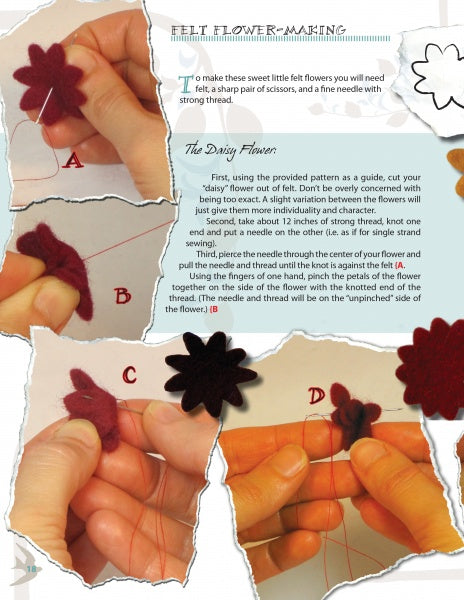 FELT FLOWER-MAKING

To make these sweet little felt flowers you will need felt, a sharp pair of scissors, and a fine needle with strong thread.

A

The Daisy Flower:

First, using the provided pattern as a guide, cut your "daisy" flower out of felt. Don't be overly concerned with being too exact. A slight variation between the flowers will just give them more individuality and character.

Second, take about 12 inches of strong thread, knot one end and put a needle on the other (i.e. as if for single strand sewing).

Third, pierce the needle through the center of your flower and pull the needle and thread until the knot is against the felt {A.

Using the fingers of one hand, pinch the petals of the flower together on the side of the flower with the knotted end of the thread. (The needle and thread will be on the "unpinched" side of the flower.) {B

B

C

D

18