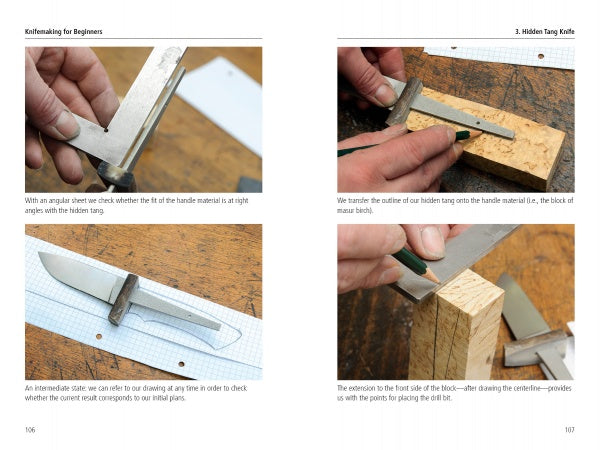 Knifemaking for Beginners

With an angular sheet we check whether the fit of the handle material is at right angles with the hidden tang.

An intermediate state: we can refer to our drawing at any time in order to check whether the current result corresponds to our initial plans.

106

3. Hidden Tang Knife

We transfer the outline of our hidden tang onto the handle material (i.e., the block of masur birch).

The extension to the front side of the block—after drawing the centerline—provides us with the points for placing the drill bit.

107