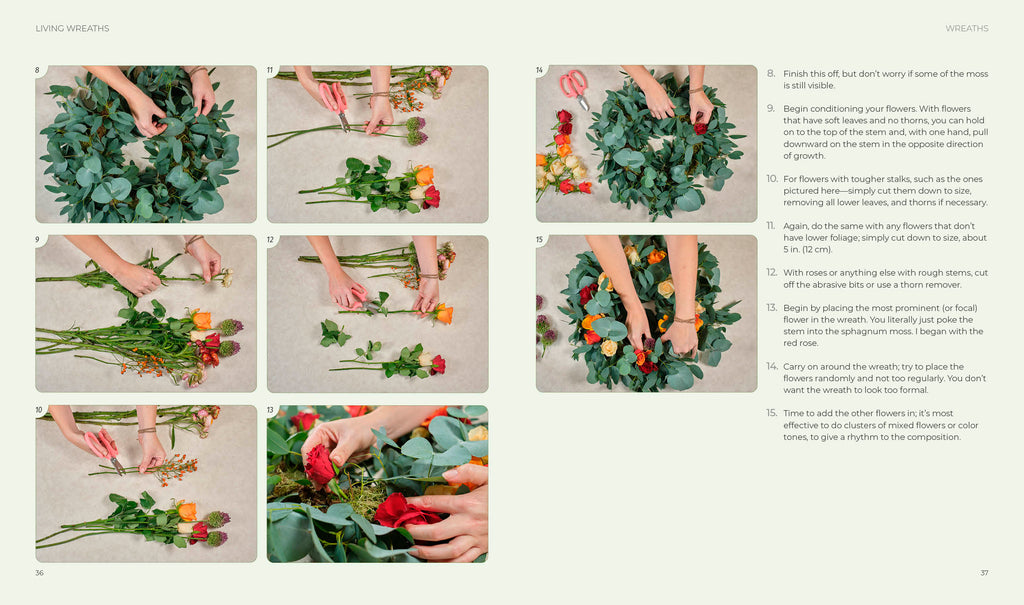 LIVING WREATHS

8

11

9

12

10

13

36

WREATHS

14

15

8. Finish this off, but don't worry if some of the moss is still visible.

9. Begin conditioning your flowers. With flowers that have soft leaves and no thorns, you can hold on to the top of the stem and, with one hand, pull downward on the stem in the opposite direction of growth.

10. For flowers with tougher stalks, such as the ones pictured here—simply cut them down to size, removing all lower leaves, and thorns if necessary.

11. Again, do the same with any flowers that don't have lower foliage; simply cut down to size, about 5 in. (12 cm).

12. With roses or anything else with rough stems, cut off the abrasive bits or use a thorn remover.

13. Begin by placing the most prominent (or focal) flower in the wreath. You literally just poke the stem into the sphagnum moss. I began with the red rose.

14. Carry on around the wreath; try to place the flowers randomly and not too regularly. You don't want the wreath to look too formal.

15. Time to add the other flowers in; it's most effective to do clusters of mixed flowers or color tones, to give a rhythm to the composition.

37