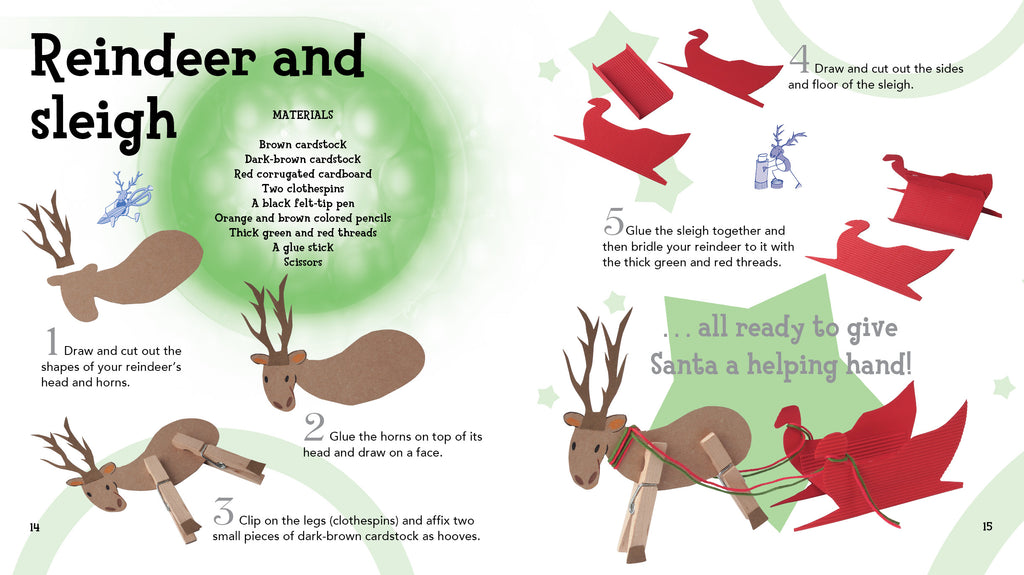 Reindeer and sleigh

MATERIALS

Brown cardstock
Dark-brown cardstock
Red corrugated cardboard
Two clothespins
A black felt-tip pen
Orange and brown colored pencils
Thick green and red threads
A glue stick
Scissors

1 Draw and cut out the shapes of your reindeer's head and horns.

2 Glue the horns on top of its head and draw on a face.

3 Clip on the legs (clothespins) and affix two small pieces of dark-brown cardstock as hooves.

14

4 Draw and cut out the sides and floor of the sleigh.

5 Glue the sleigh together and then bridle your reindeer to it with the thick green and red threads.

. . . all ready to give Santa a helping hand!

15