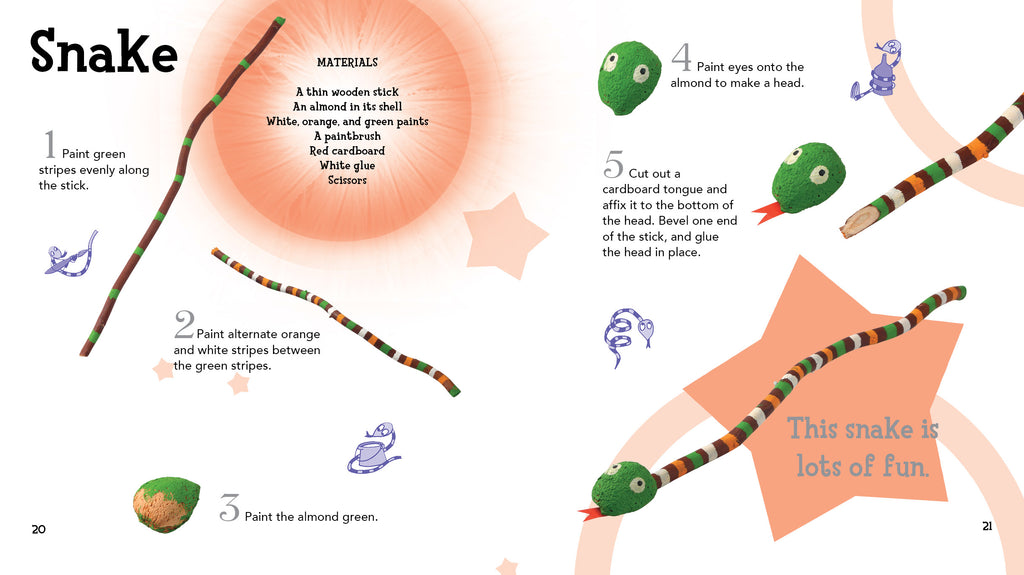 Snake

MATERIALS

A thin wooden stick
An almond in its shell
White, orange, and green paints
A paintbrush
Red cardboard
White glue
Scissors

1 Paint green stripes evenly along the stick.

2 Paint alternate orange and white stripes between the green stripes.

3 Paint the almond green.

20

4 Paint eyes onto the almond to make a head.

5 Cut out a cardboard tongue and affix it to the bottom of the head. Bevel one end of the stick, and glue the head in place.

This snake is lots of fun.

21