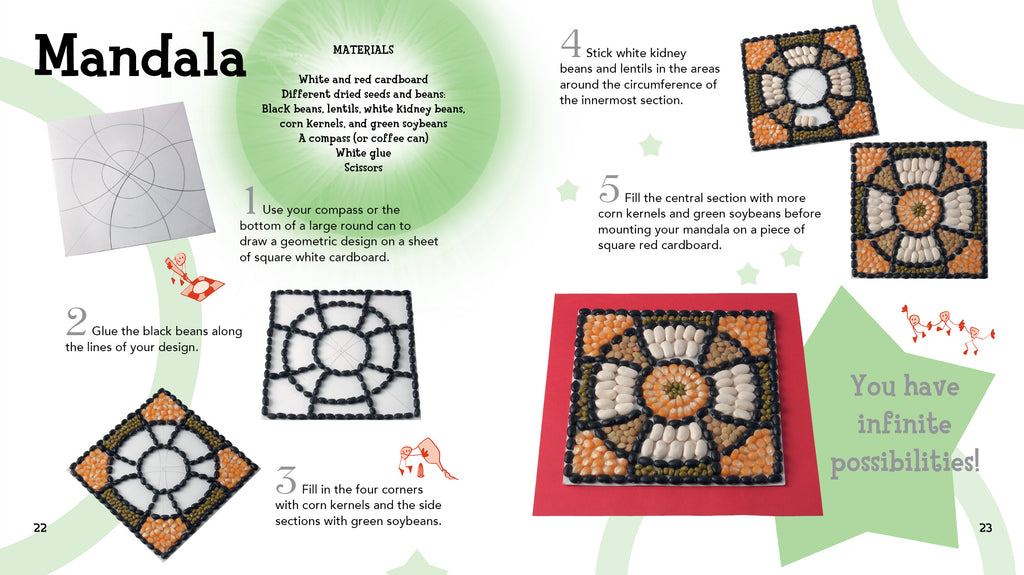 Mandala

MATERIALS

White and red cardboard
Different dried seeds and beans:
Black beans, lentils, white kidney beans, corn kernels, and green soybeans
A compass (or coffee can)
White glue
Scissors

1 Use your compass or the bottom of a large round can to draw a geometric design on a sheet of square white cardboard.

2 Glue the black beans along the lines of your design.

3 Fill in the four corners with corn kernels and the side sections with green soybeans.

22

4 Stick white kidney beans and lentils in the areas around the circumference of the innermost section.

5 Fill the central section with more corn kernels and green soybeans before mounting your mandala on a piece of square red cardboard.

You have infinite possibilities!

23