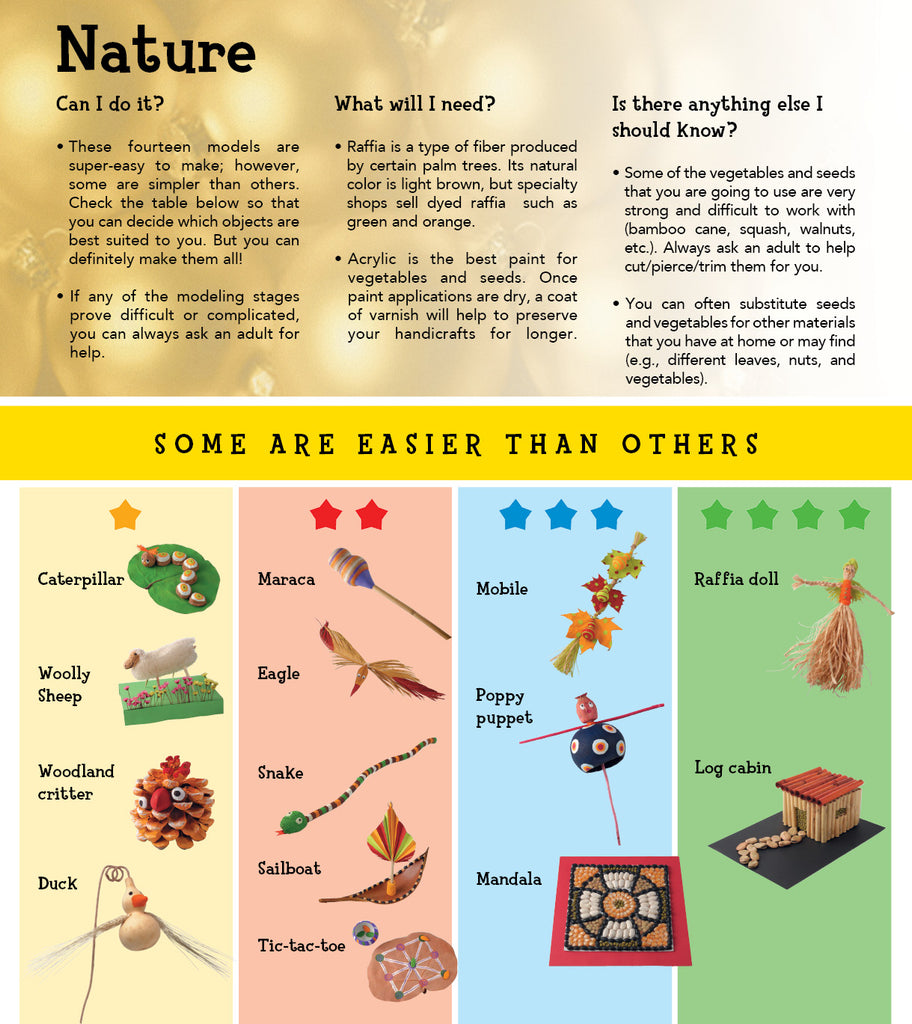 Nature

Can I do it?

• These fourteen models are super-easy to make; however, some are simpler than others. Check the table below so that you can decide which objects are best suited to you. But you can definitely make them all!

• If any of the modeling stages prove difficult or complicated, you can always ask an adult for help.

What will I need?

• Raffia is a type of fiber produced by certain palm trees. Its natural color is light brown, but specialty shops sell dyed raffia such as green and orange.

• Acrylic is the best paint for vegetables and seeds. Once paint applications are dry, a coat of varnish will help to preserve your handicrafts for longer.

Is there anything else I should know?

• Some of the vegetables and seeds that you are going to use are very strong and difficult to work with (bamboo cane, squash, walnuts, etc.). Always ask an adult to help cut/pierce/trim them for you.

• You can often substitute seeds and vegetables for other materials that you have at home or may find (e.g., different leaves, nuts, and vegetables).

SOME ARE EASIER THAN OTHERS

Caterpillar

Woolly Sheep

Woodland critter

Duck

Maraca

Eagle

Snake

Sailboat

Tic-tac-toe

Mobile

Poppy puppet

Mandala

Raffia doll

Log cabin