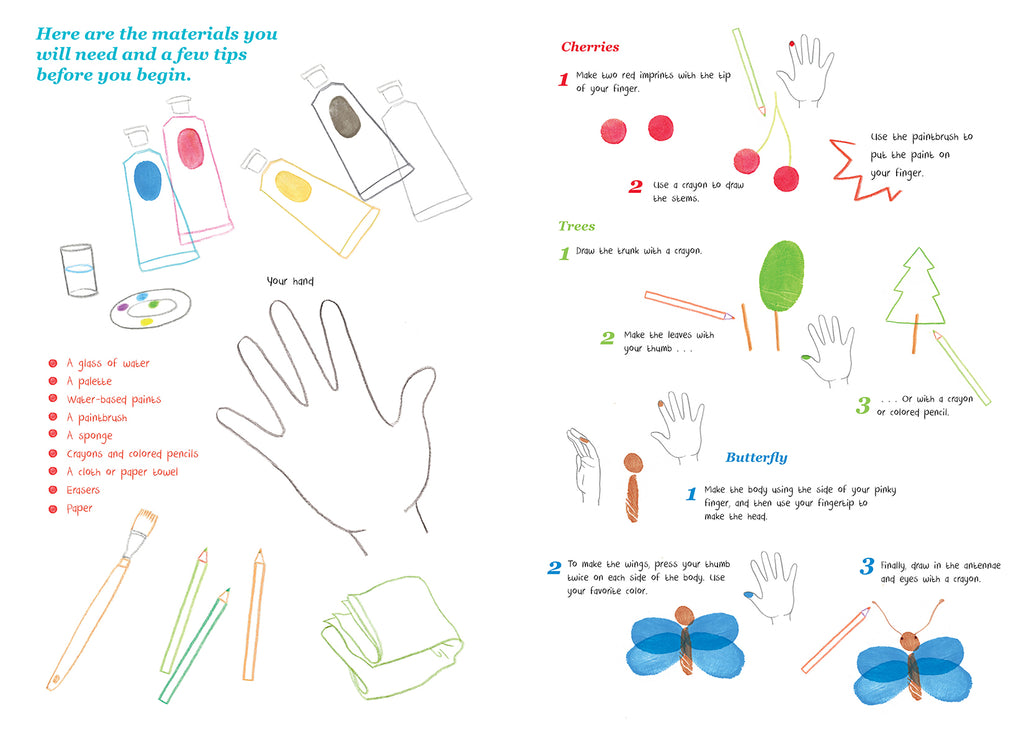 Here are the materials you will need and a few tips before you begin.

Your hand

A glass of water
A palette
Water-based paints
A paintbrush
A sponge
Crayons and colored pencils
A cloth or paper towel
Erasers
Paper

Cherries

1 Make two red imprints with the tip of your finger.

2 Use a crayon to draw the stems.

Use the paintbrush to put the paint on your finger.

Trees

1 Draw the trunk with a crayon.

2 Make the leaves with your thumb . . .

3 . . . Or with a crayon or colored pencil.

Butterfly

1 Make the body using the side of your pinky finger, and then use your fingertip to make the head.

2 To make the wings, press your thumb twice on each side of the body. Use your favorite color.

3 Finally, draw in the antennae and eyes with a crayon.